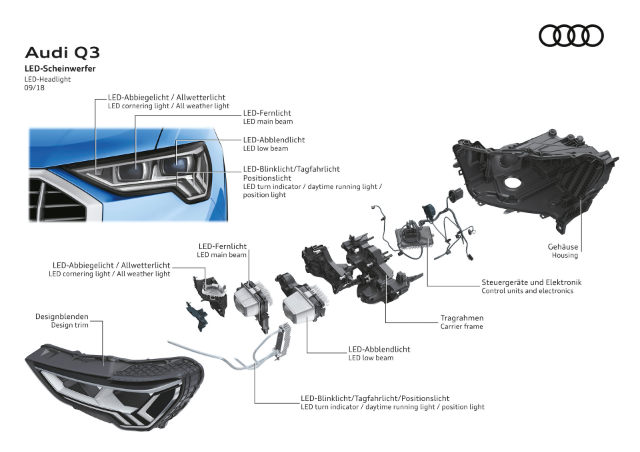 Audi Q3
LED-Scheinwerfer
LED-Headlight
09/18

LED-Abbiegelicht / Allwetterlicht
LED cornering light / All weather light

LED-Fernlicht
LED main beam

LED-Abblendlicht
LED low beam

LED-Blinklicht/Tagfahrlicht
Positionslicht
LED turn indicator / daytime running light / position light

LED-Fernlicht
LED main beam

LED-Abbiegelicht / Allwetterlicht
LED cornering light / All weather light

Gehäuse
Housing

Steuergeräte und Elektronik
Control units and electronics

Tragrahmen
Carrier frame

Designblenden
Design trim

LED-Abblendlicht
LED low beam

LED-Blinklicht/Tagfahrlicht/Positionslicht
LED turn indicator / daytime running light / position light